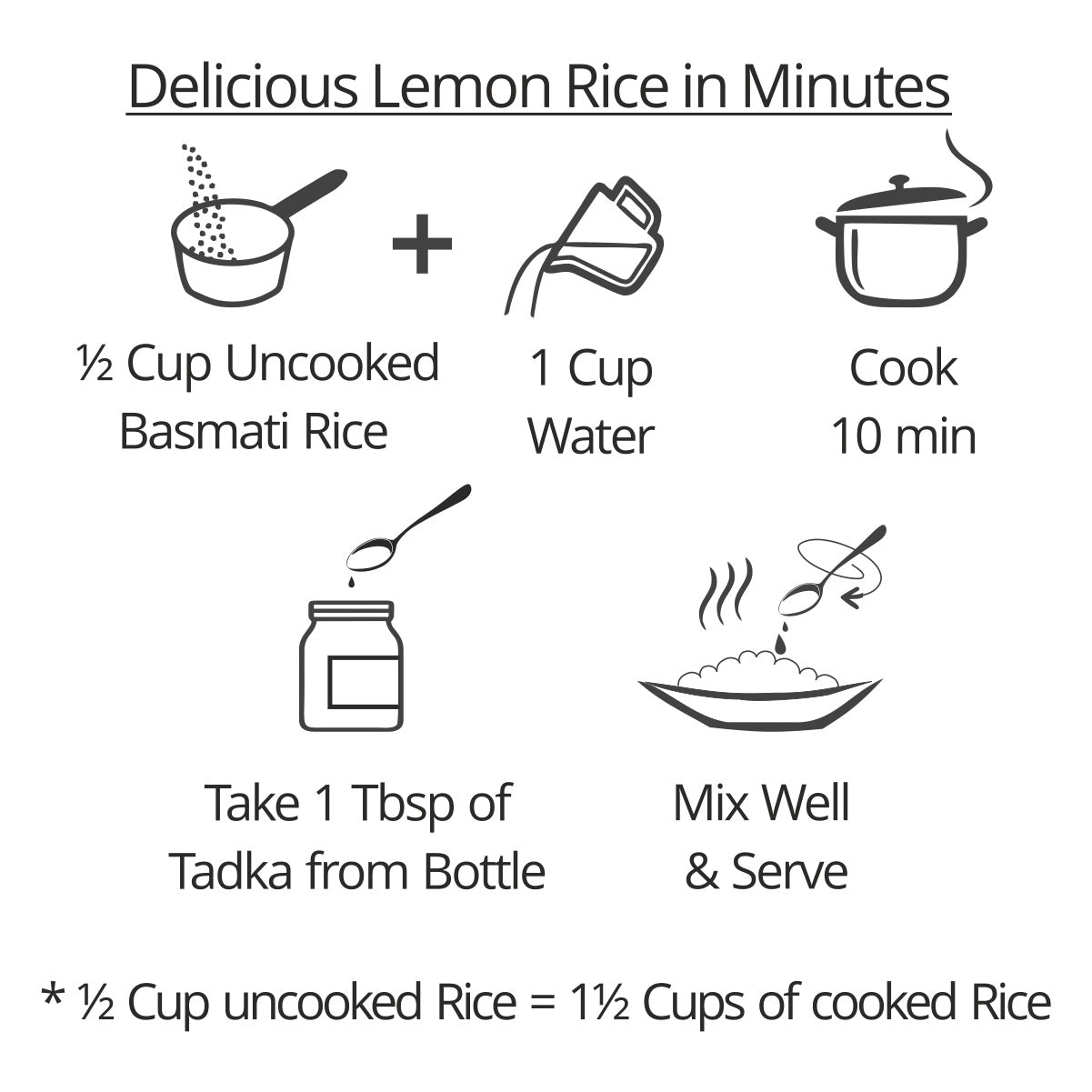 Delicious Lemon Rice in Minutes

½ Cup Uncooked Basmati Rice

+

1 Cup Water

Cook 10 min

Take 1 Tbsp of Tadka from Bottle

Mix Well & Serve

* ½ Cup uncooked Rice = 1½ Cups of cooked Rice